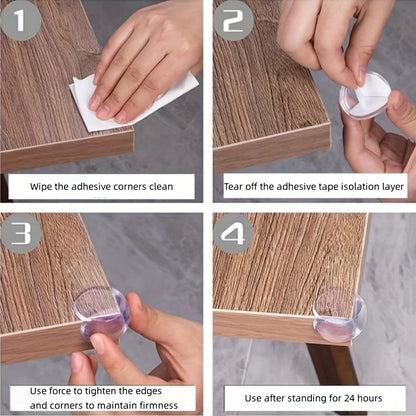 1

Wipe the adhesive corners clean

2

Tear off the adhesive tape isolation layer

3

Use force to tighten the edges and corners to maintain firmness

4

Use after standing for 24 hours